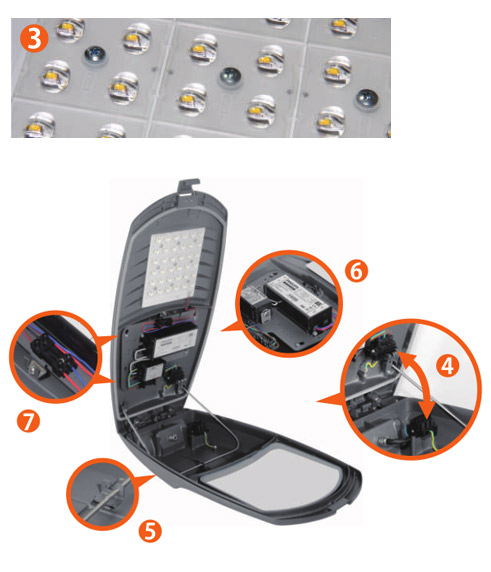 3

6

4

7

5